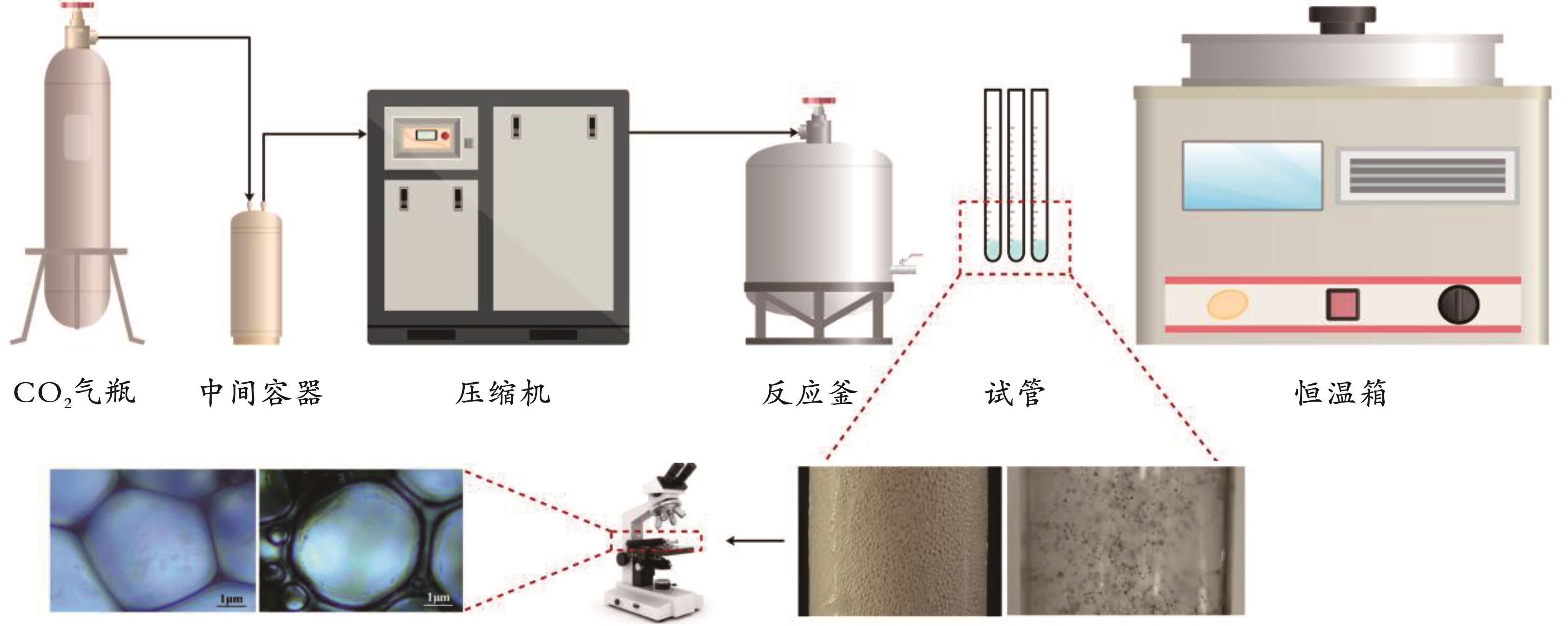 $CO_2$气瓶 中间容器 压缩机 反应釜 试管 恒温箱

1μm

1μm