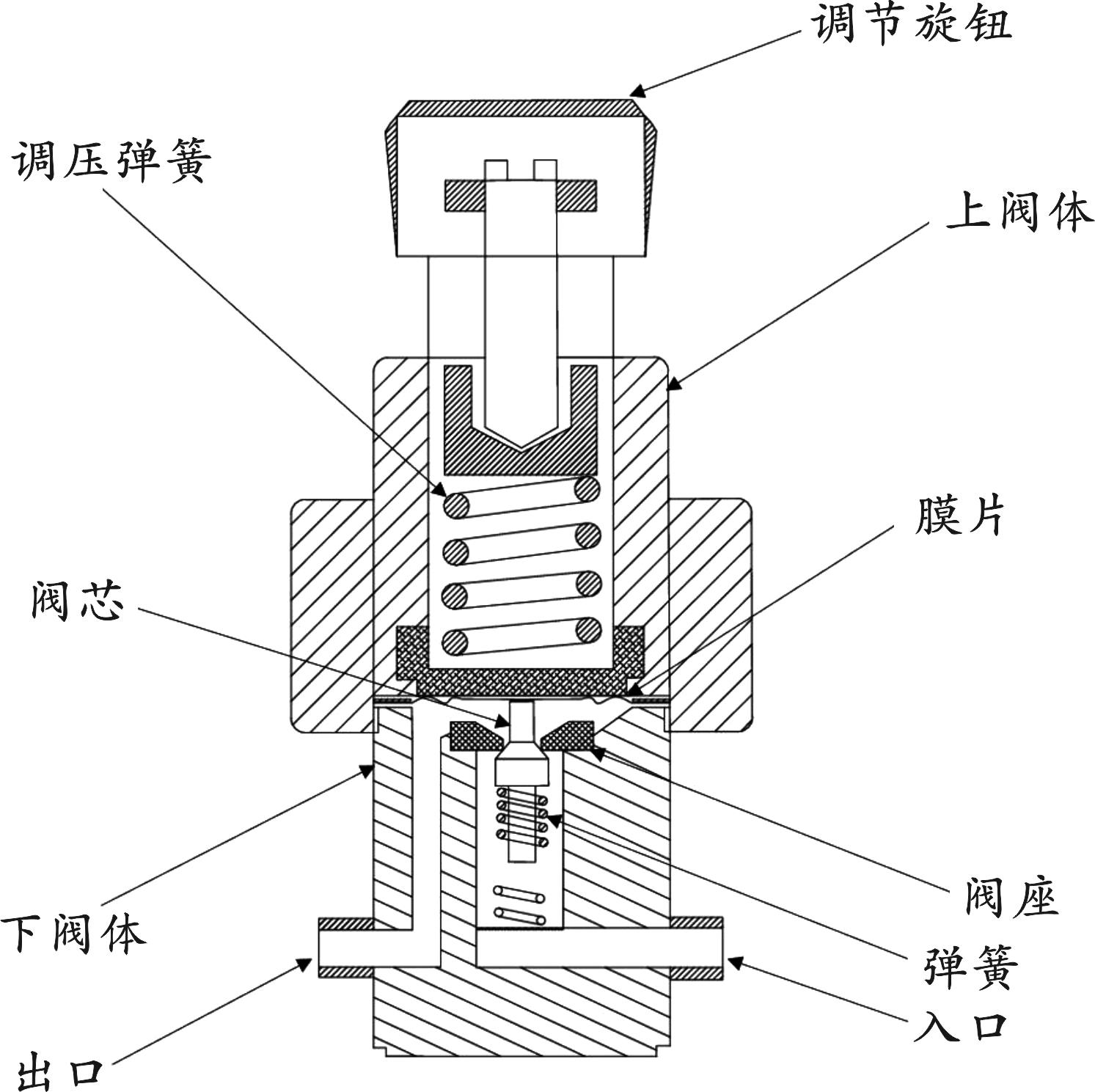 调节旋钮
调压弹簧
上阀体
膜片
阀芯
阀座
下阀体
弹簧
入口
出口